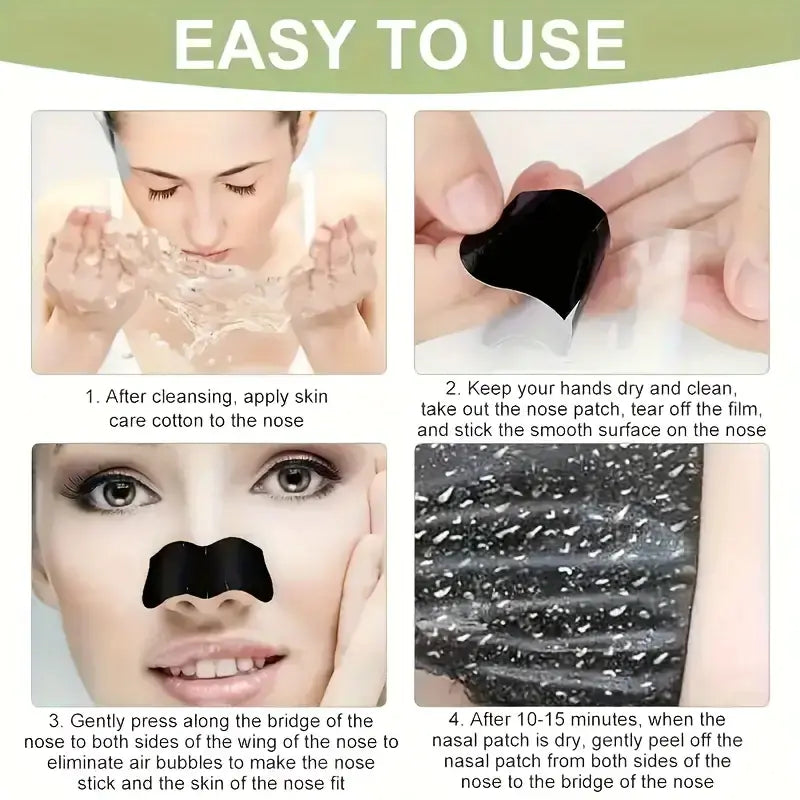 EASY TO USE

1. After cleansing, apply skin care cotton to the nose

2. Keep your hands dry and clean, take out the nose patch, tear off the film, and stick the smooth surface on the nose

3. Gently press along the bridge of the nose to both sides of the wing of the nose to eliminate air bubbles to make the nose stick and the skin of the nose fit

4. After 10-15 minutes, when the nasal patch is dry, gently peel off the nasal patch from both sides of the nose to the bridge of the nose